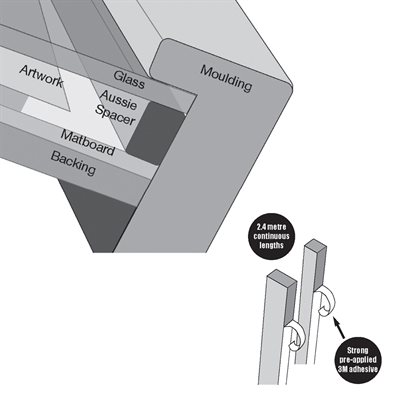 Artwork
Glass
Moulding
Aussie Spacer
Matboard
Backing

2.4 metre continuous lengths

Strong pre-applied 3M adhesive